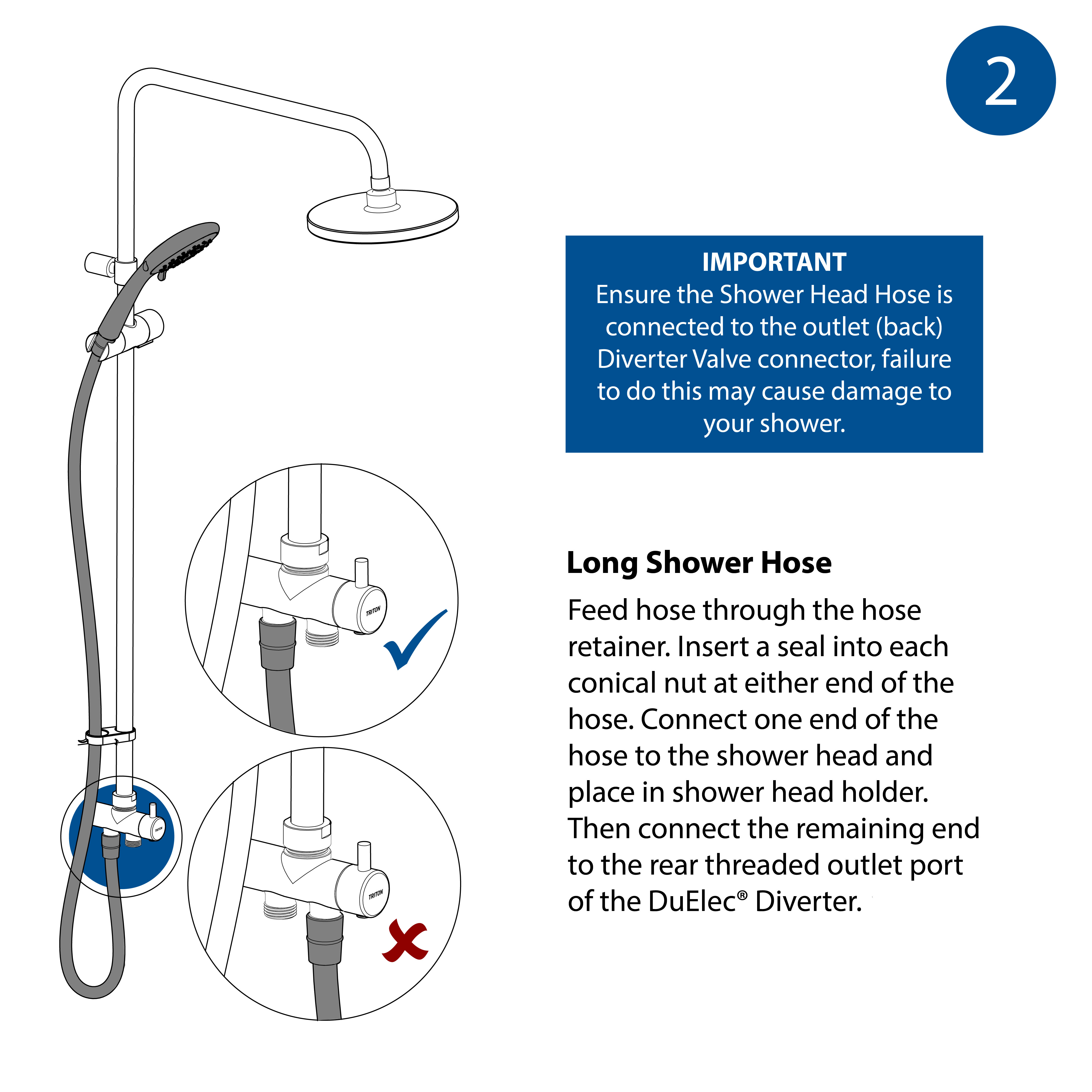 2

IMPORTANT
Ensure the Shower Head Hose is connected to the outlet (back) Diverter Valve connector, failure to do this may cause damage to your shower.

TRITON

TRITON

TRITON

Long Shower Hose

Feed hose through the hose retainer. Insert a seal into each conical nut at either end of the hose. Connect one end of the hose to the shower head and place in shower head holder. Then connect the remaining end to the rear threaded outlet port of the DuElec® Diverter.