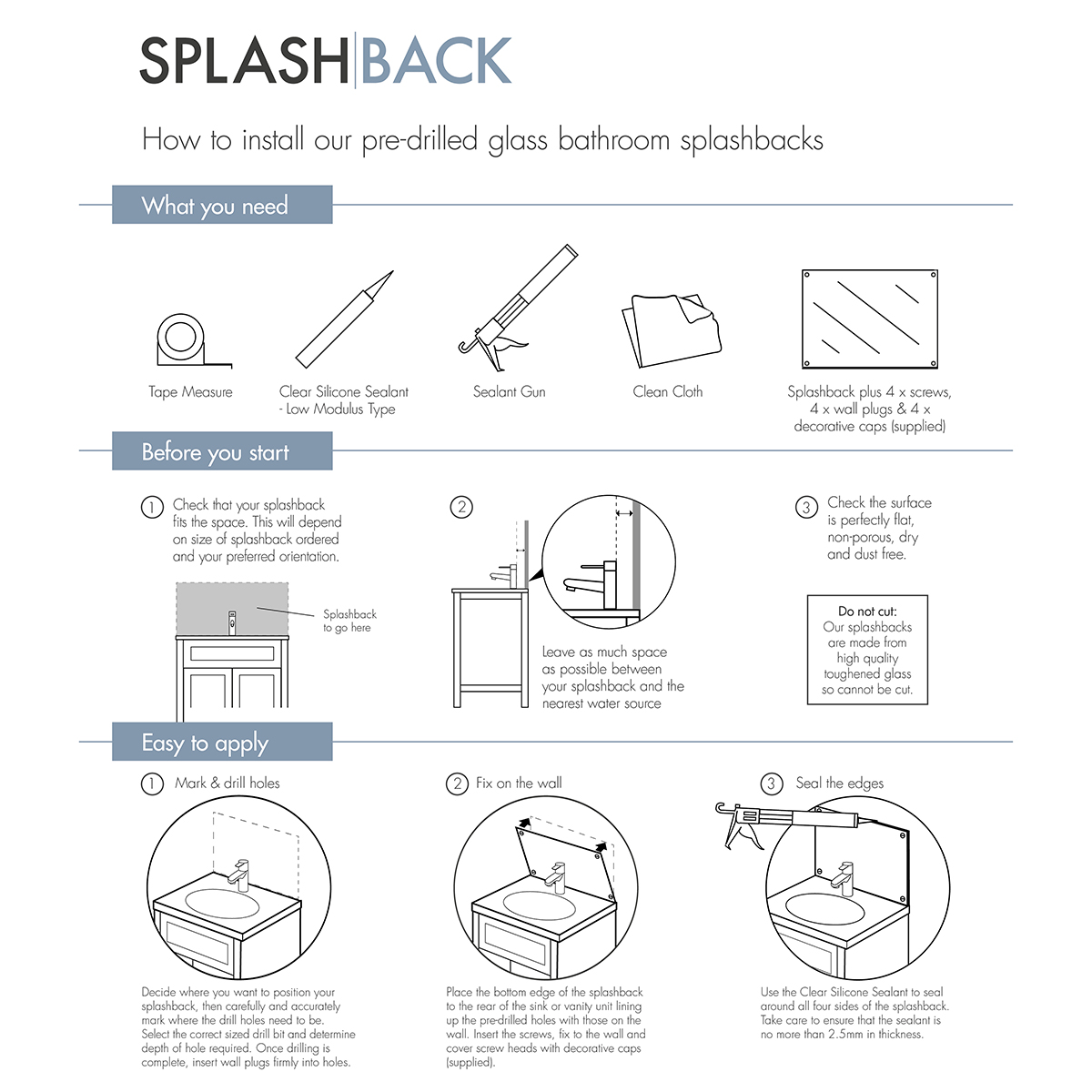 SPLASH|BACK

How to install our pre-drilled glass bathroom splashbacks

What you need

Tape Measure

Clear Silicone Sealant - Low Modulus Type

Sealant Gun

Clean Cloth

Splashback plus 4 x screws, 4 x wall plugs & 4 x decorative caps (supplied)

Before you start

1 Check that your splashback fits the space. This will depend on size of splashback ordered and your preferred orientation.

Splashback to go here

2

Leave as much space as possible between your splashback and the nearest water source

3 Check the surface is perfectly flat, non-porous, dry and dust free.

Do not cut: Our splashbacks are made from high quality toughened glass so cannot be cut.

Easy to apply

1 Mark & drill holes

Decide where you want to position your splashback, then carefully and accurately mark where the drill holes need to be. Select the correct sized drill bit and determine depth of hole required. Once drilling is complete, insert wall plugs firmly into holes.

2 Fix on the wall

Place the bottom edge of the splashback to the rear of the sink or vanity unit lining up the pre-drilled holes with those on the wall. Insert the screws, fix to the wall and cover screw heads with decorative caps (supplied).

3 Seal the edges

Use the Clear Silicone Sealant to seal around all four sides of the splashback. Take care to ensure that the sealant is no more than 2.5mm in thickness.